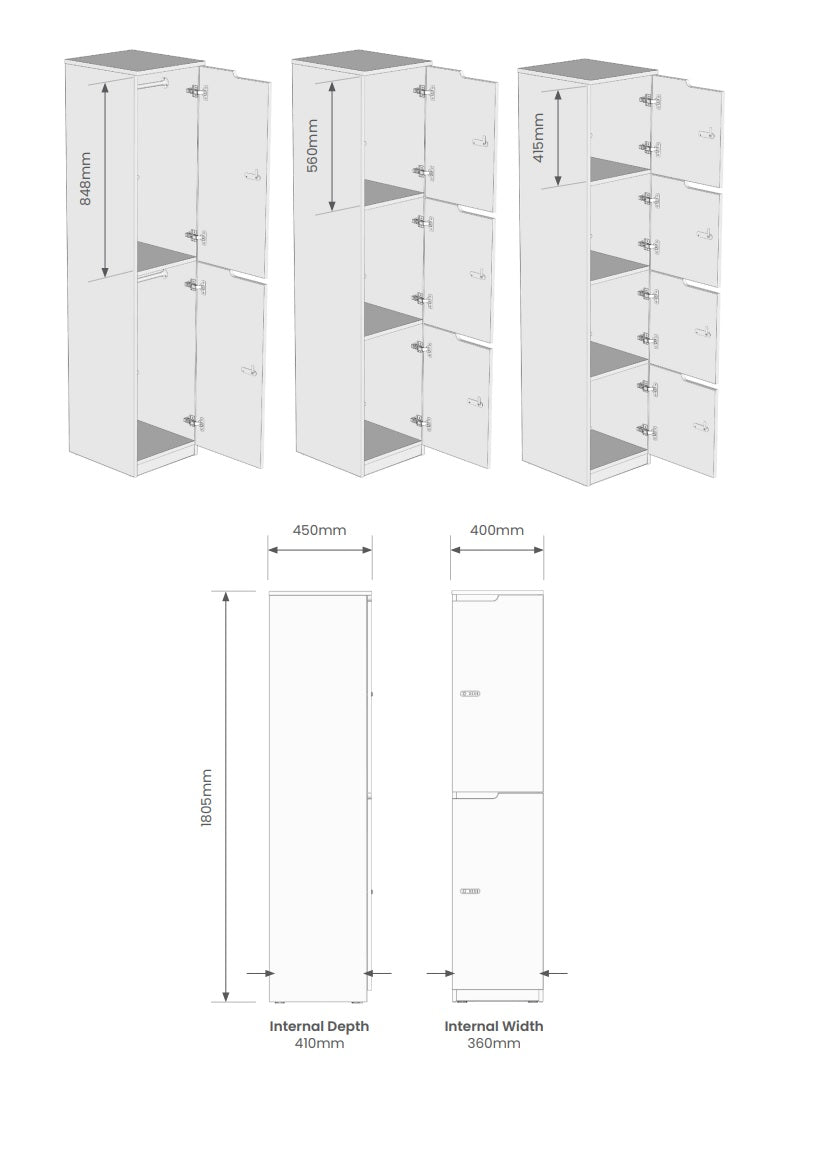 848mm

560mm

415mm

450mm

400mm

1805mm

Internal Depth
410mm

Internal Width
360mm